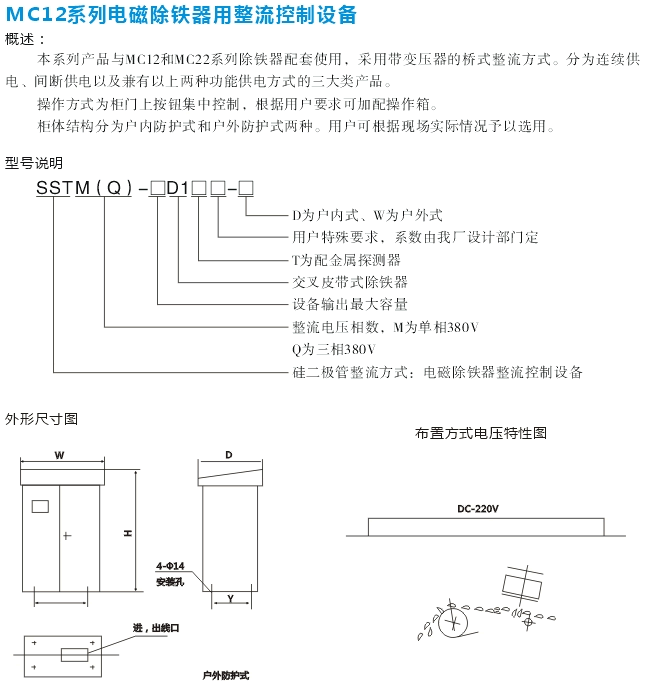 MC12系列电磁除铁器用整流控制设备

概述：

本系列产品与MC12和MC22系列除铁器配套使用，采用带变压器的桥式整流方式。分为连续供电、间断供电以及兼有以上两种功能供电方式的三大类产品。

操作方式为柜门上按钮集中控制，根据用户要求可加配操作箱。

柜体结构分为户内防护式和户外防护式两种。用户可根据现场实际情况予以选用。

型号说明

SSTM（Q）-□D1□□-□

D为户内式、W为户外式

用户特殊要求，系数由我厂设计部门定

T为配金属探测器

交叉皮带式除铁器

设备输出最大容量

整流电压相数，M为单相380V

Q为三相380V

硅二极管整流方式：电磁除铁器整流控制设备

外形尺寸图

W

H

D

4-Φ14

安装孔

Y

进，出线口

户外防护式

布置方式电压特性图

DC-220V